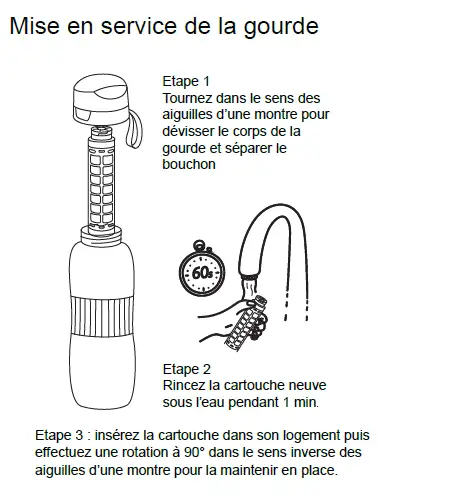 Mise en service de la gourde

Etape 1
Tournez dans le sens des aiguilles d'une montre pour dévisser le corps de la gourde et séparer le bouchon

60s

Etape 2
Rincez la cartouche neuve sous l'eau pendant 1 min.

Etape 3 : insérez la cartouche dans son logement puis effectuez une rotation à 90° dans le sens inverse des aiguilles d'une montre pour la maintenir en place.